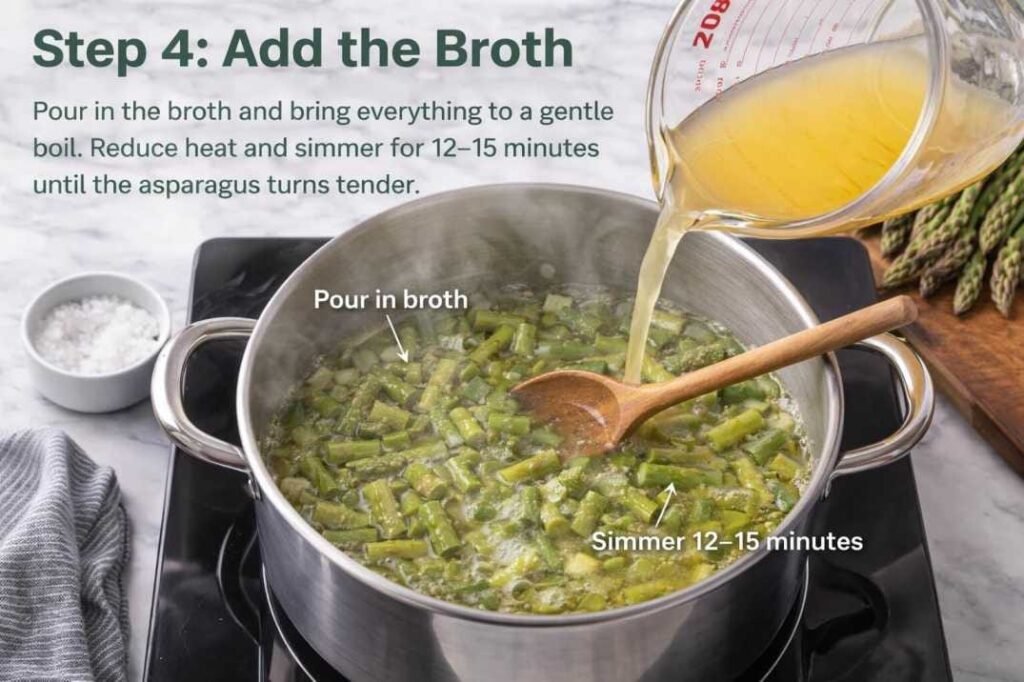 Step 4: Add the Broth

Pour in the broth and bring everything to a gentle boil. Reduce heat and simmer for 12–15 minutes until the asparagus turns tender.

208

Pour in broth

Simmer 12–15 minutes