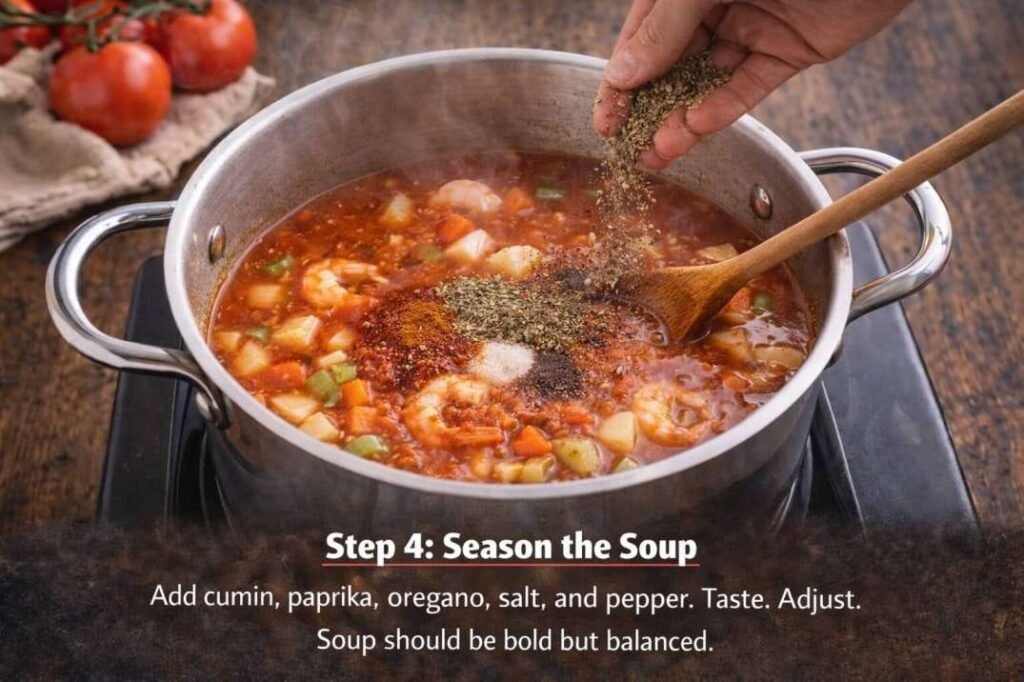 Step 4: Season the Soup

Add cumin, paprika, oregano, salt, and pepper. Taste. Adjust. Soup should be bold but balanced.